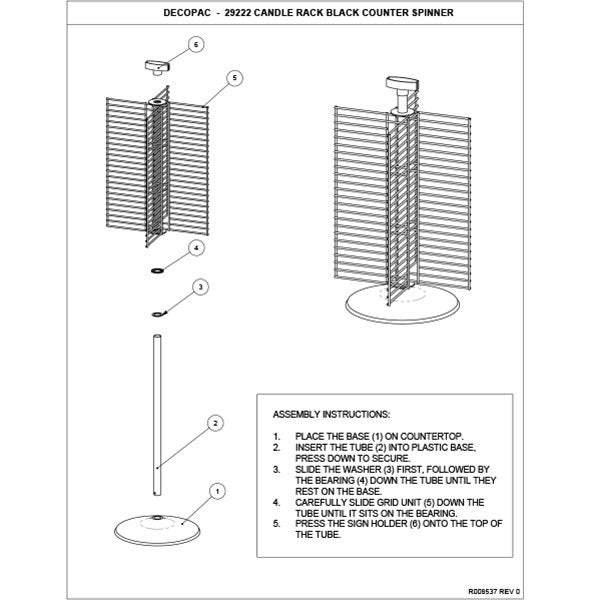 DECOPAC - 29222 CANDLE RACK BLACK COUNTER SPINNER

6

5

4

3

2

1

ASSEMBLY INSTRUCTIONS:

1. PLACE THE BASE (1) ON COUNTERTOP.
2. INSERT THE TUBE (2) INTO PLASTIC BASE, PRESS DOWN TO SECURE.
3. SLIDE THE WASHER (3) FIRST, FOLLOWED BY THE BEARING (4) DOWN THE TUBE UNTIL THEY REST ON THE BASE.
4. CAREFULLY SLIDE GRID UNIT (5) DOWN THE TUBE UNTIL IT SITS ON THE BEARING.
5. PRESS THE SIGN HOLDER (6) ONTO THE TOP OF THE TUBE.

R008537 REV 0